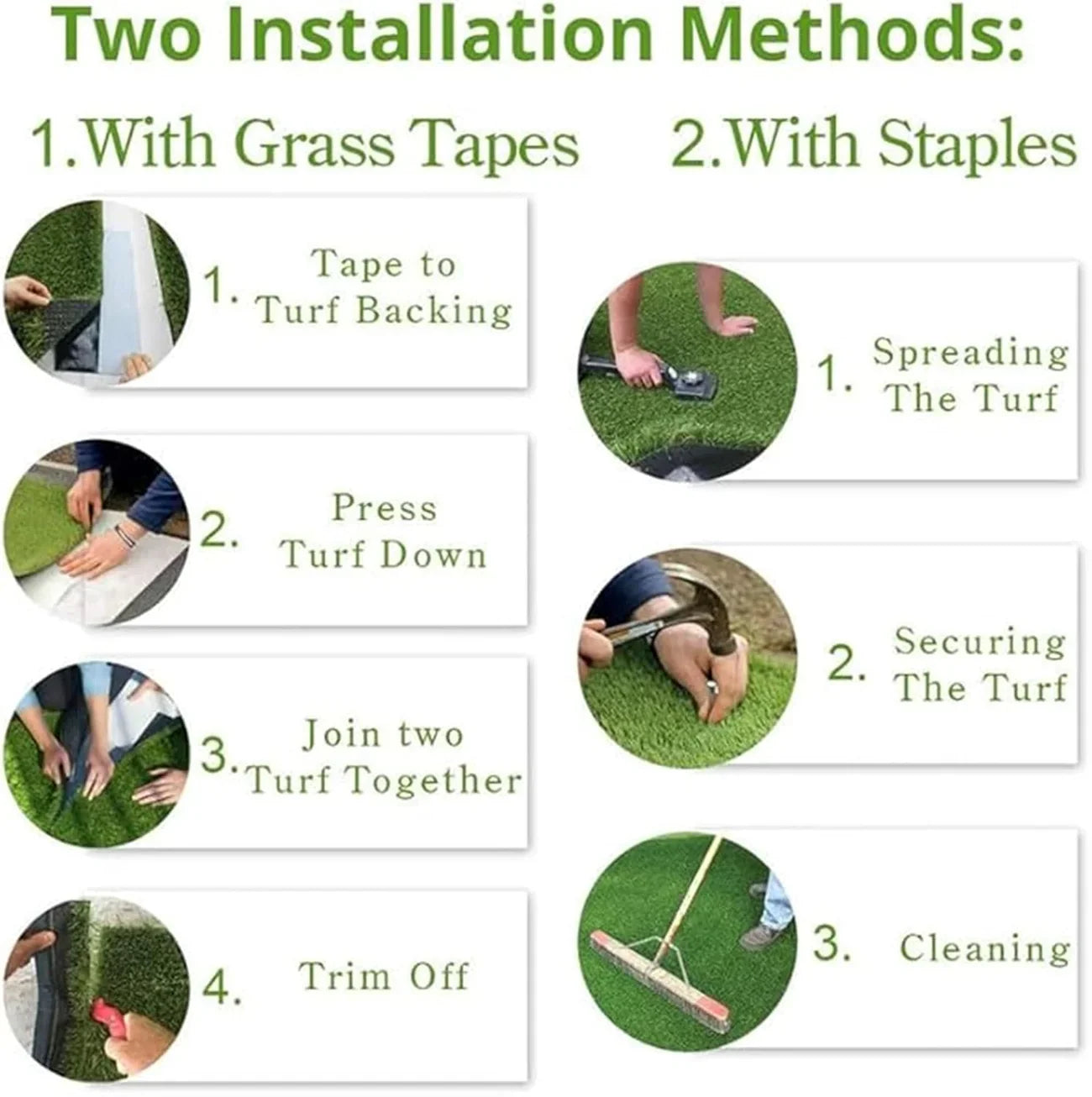 Two Installation Methods:

1.With Grass Tapes

1. Tape to Turf Backing

2. Press Turf Down

3. Join two Turf Together

4. Trim Off

2.With Staples

1. Spreading The Turf

2. Securing The Turf

3. Cleaning